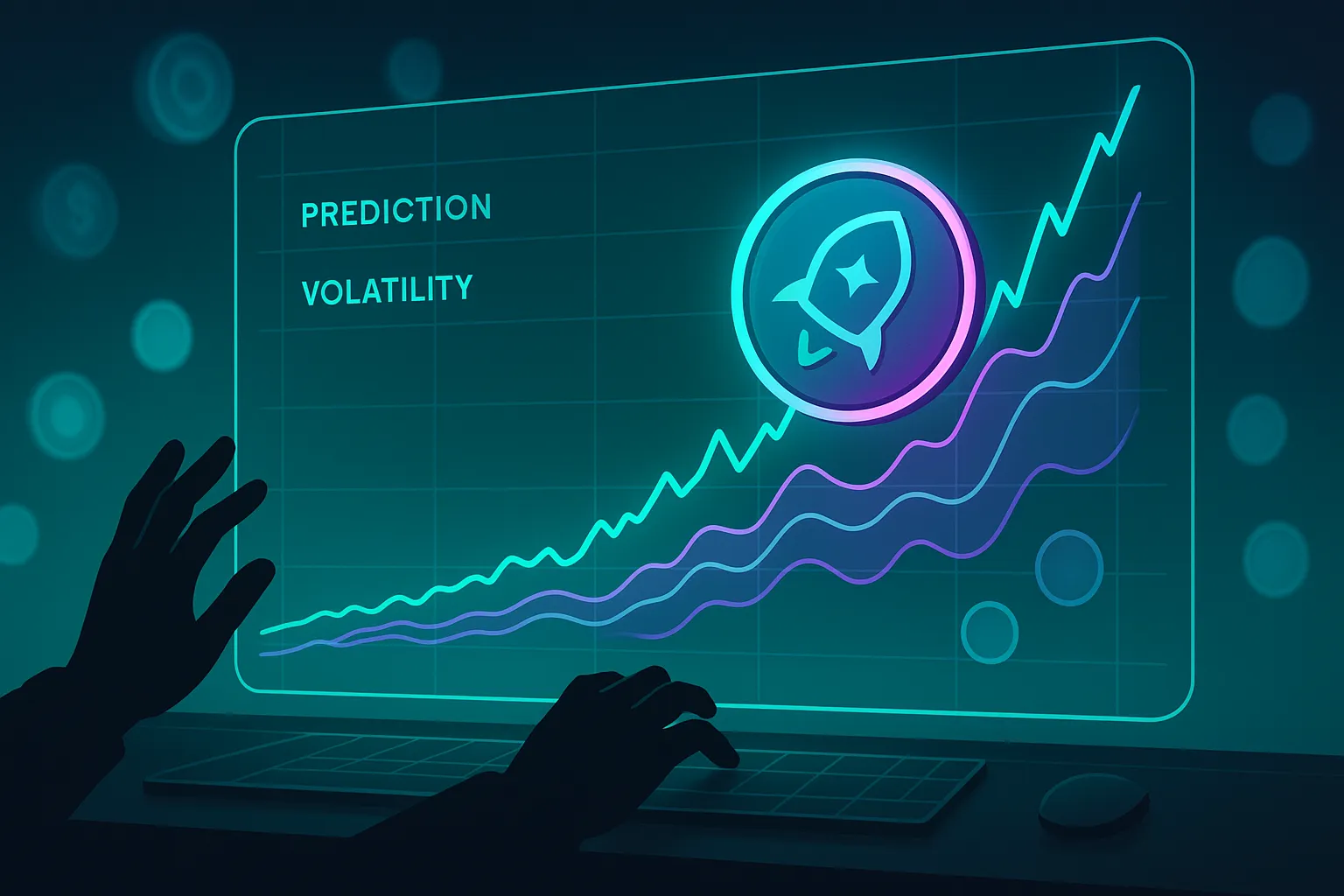 PREDICTION

VOLATILITY