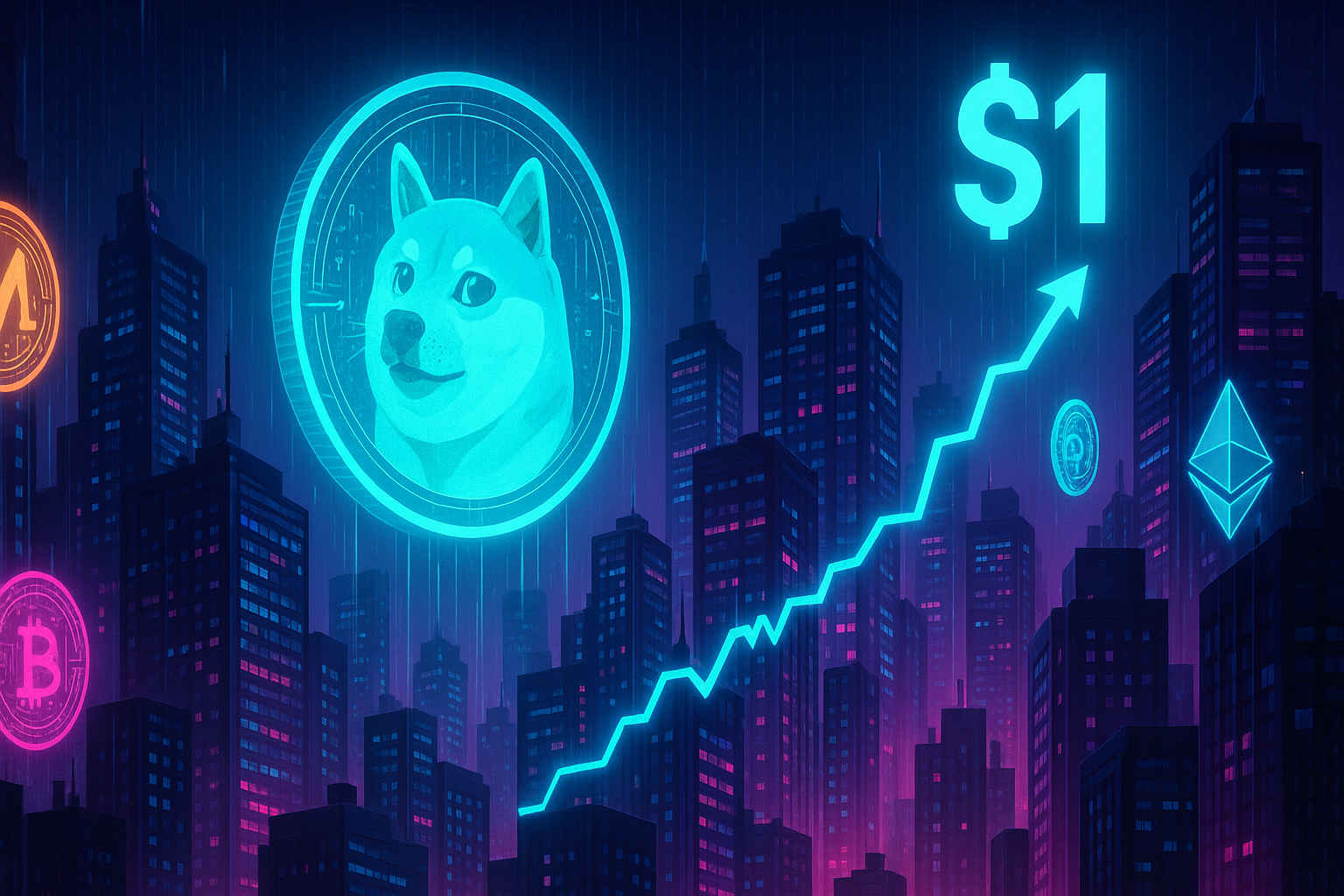 $1