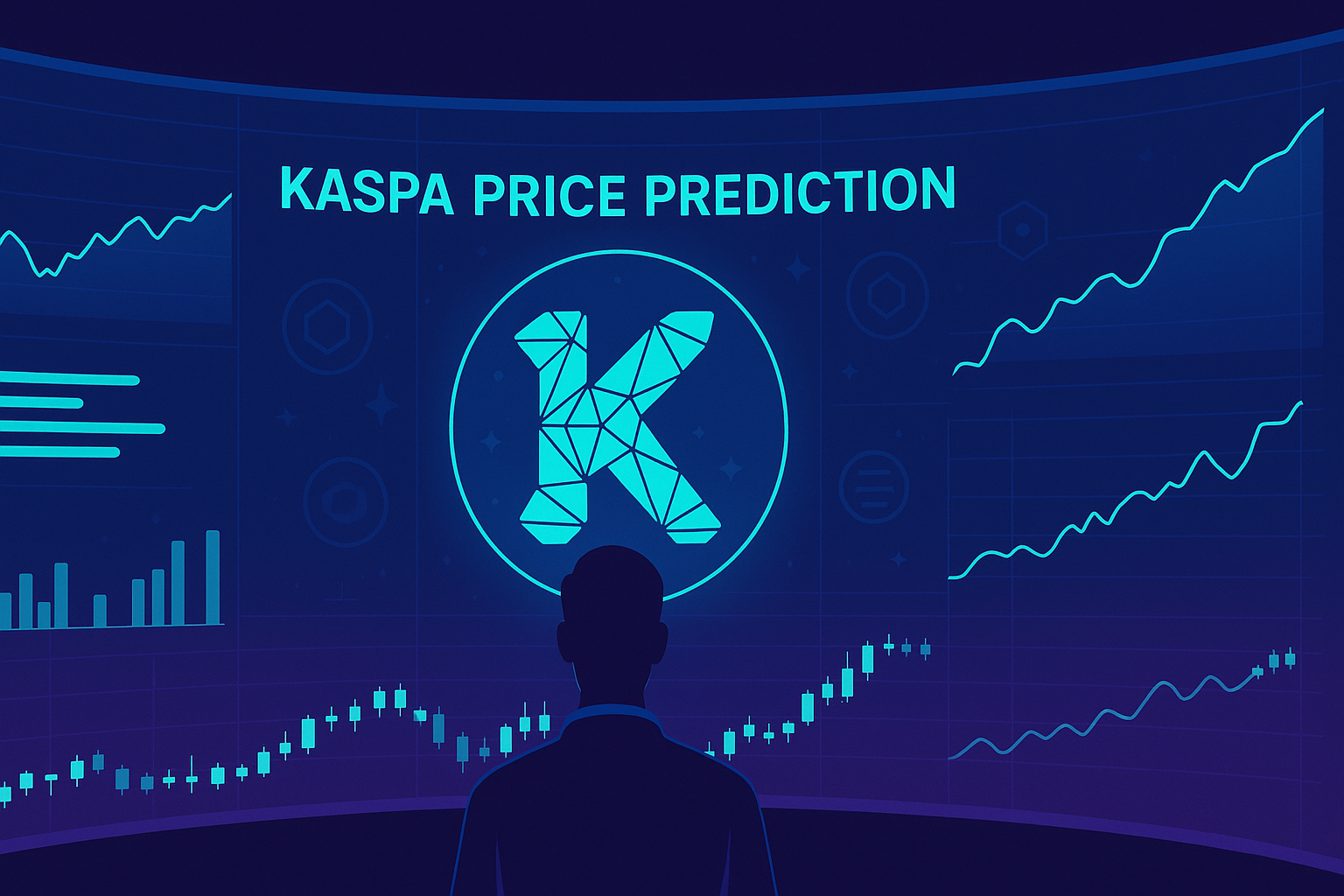 KASPA PRICE PREDICTION

K