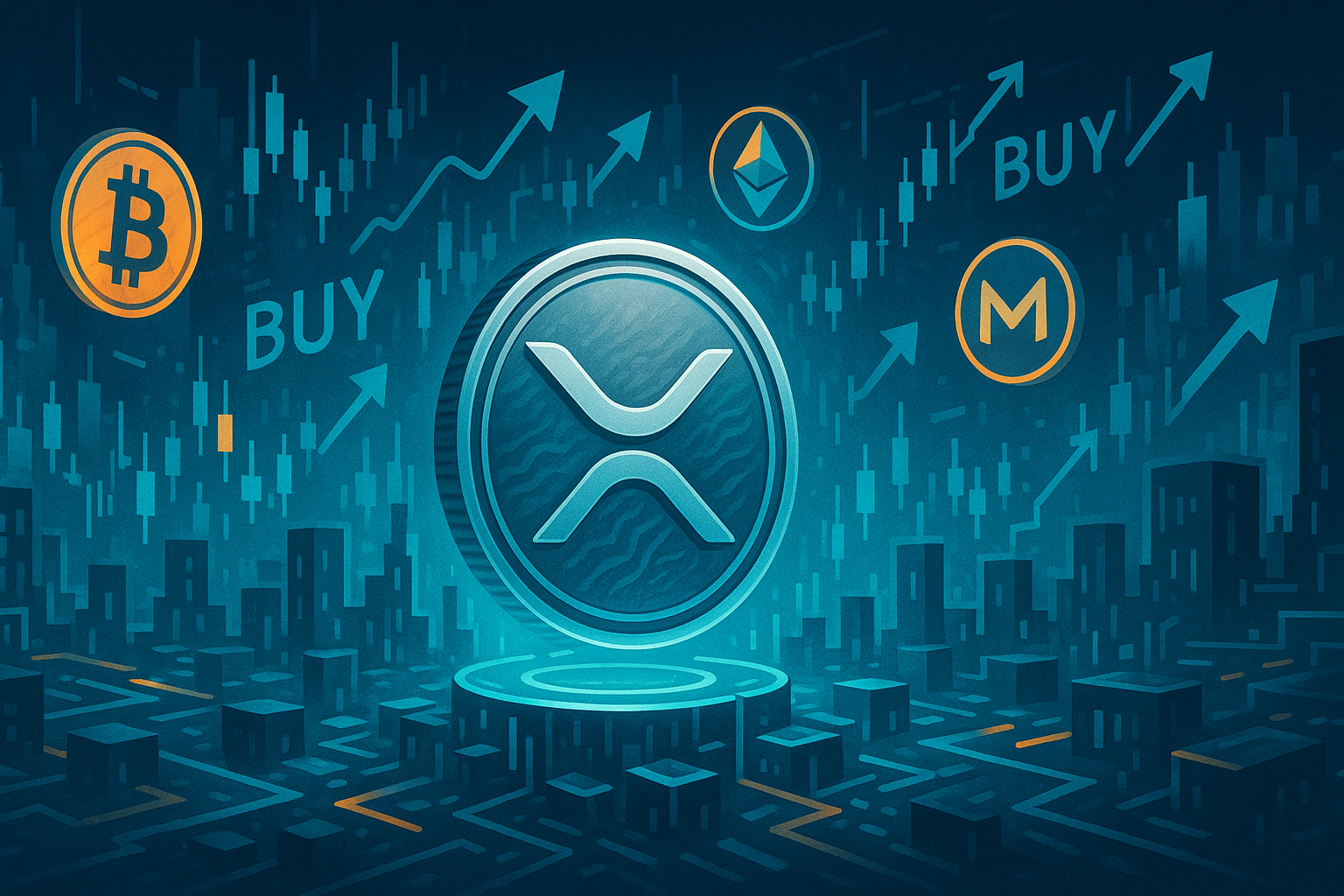 BUY

BUY