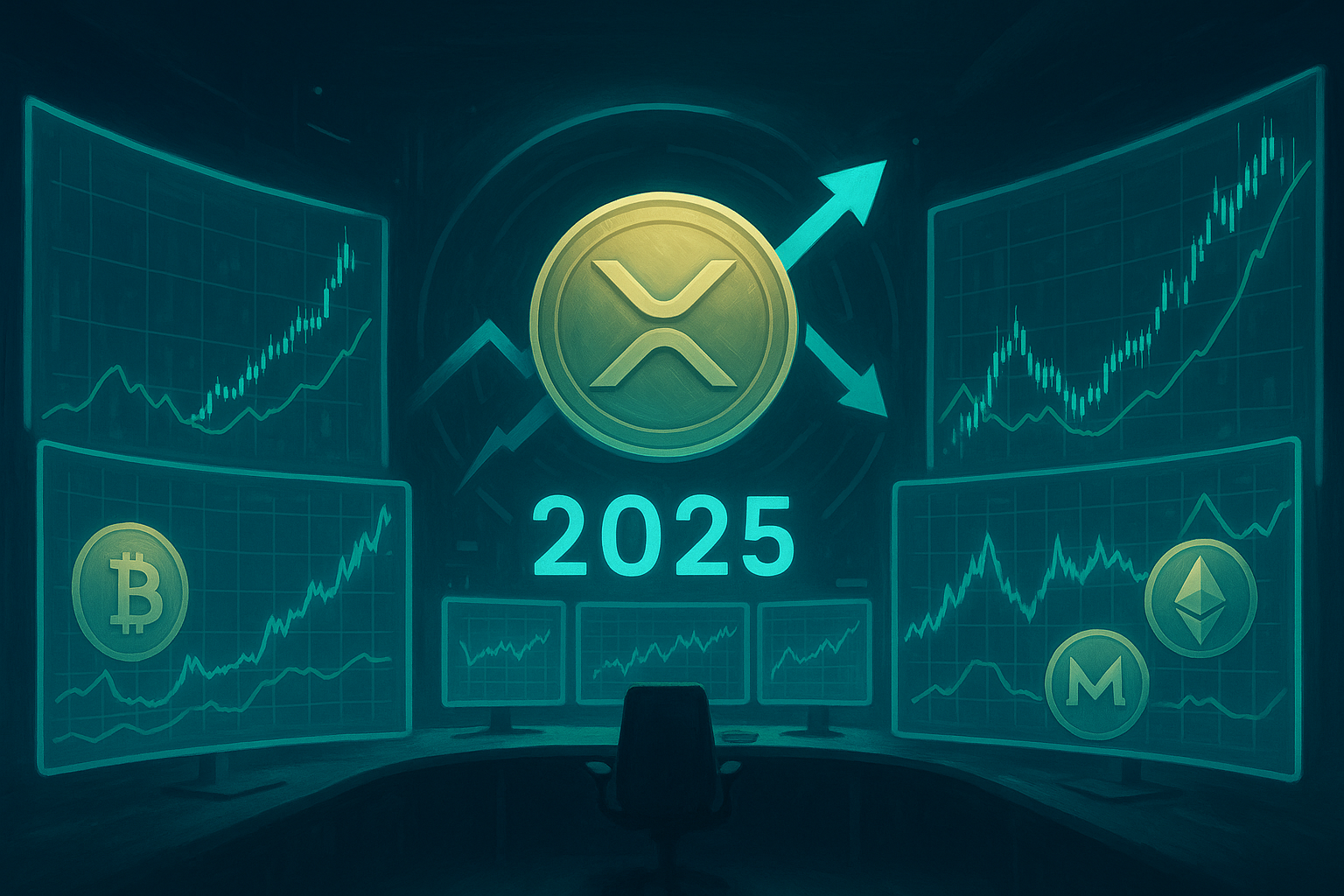 2025