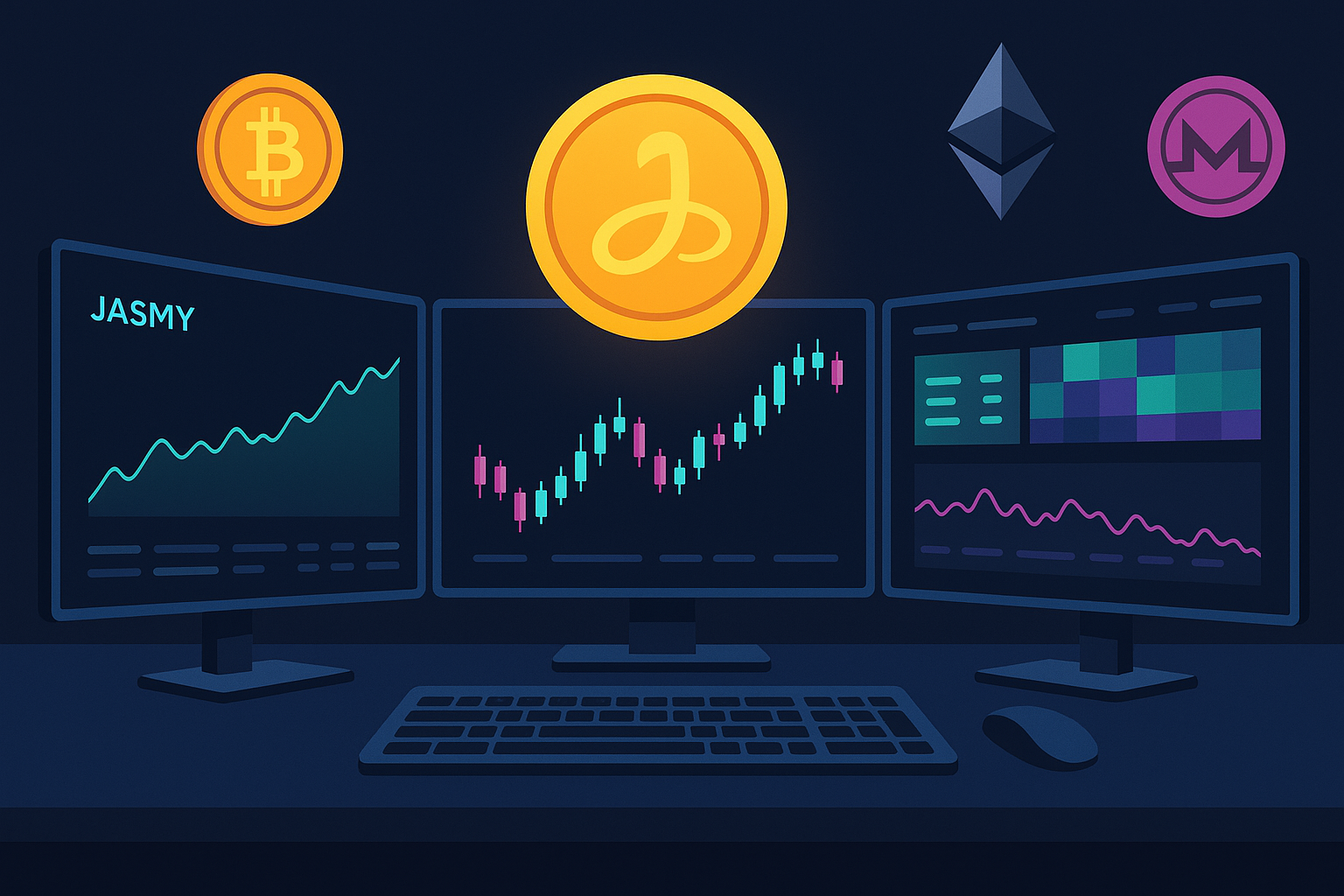 JASMY