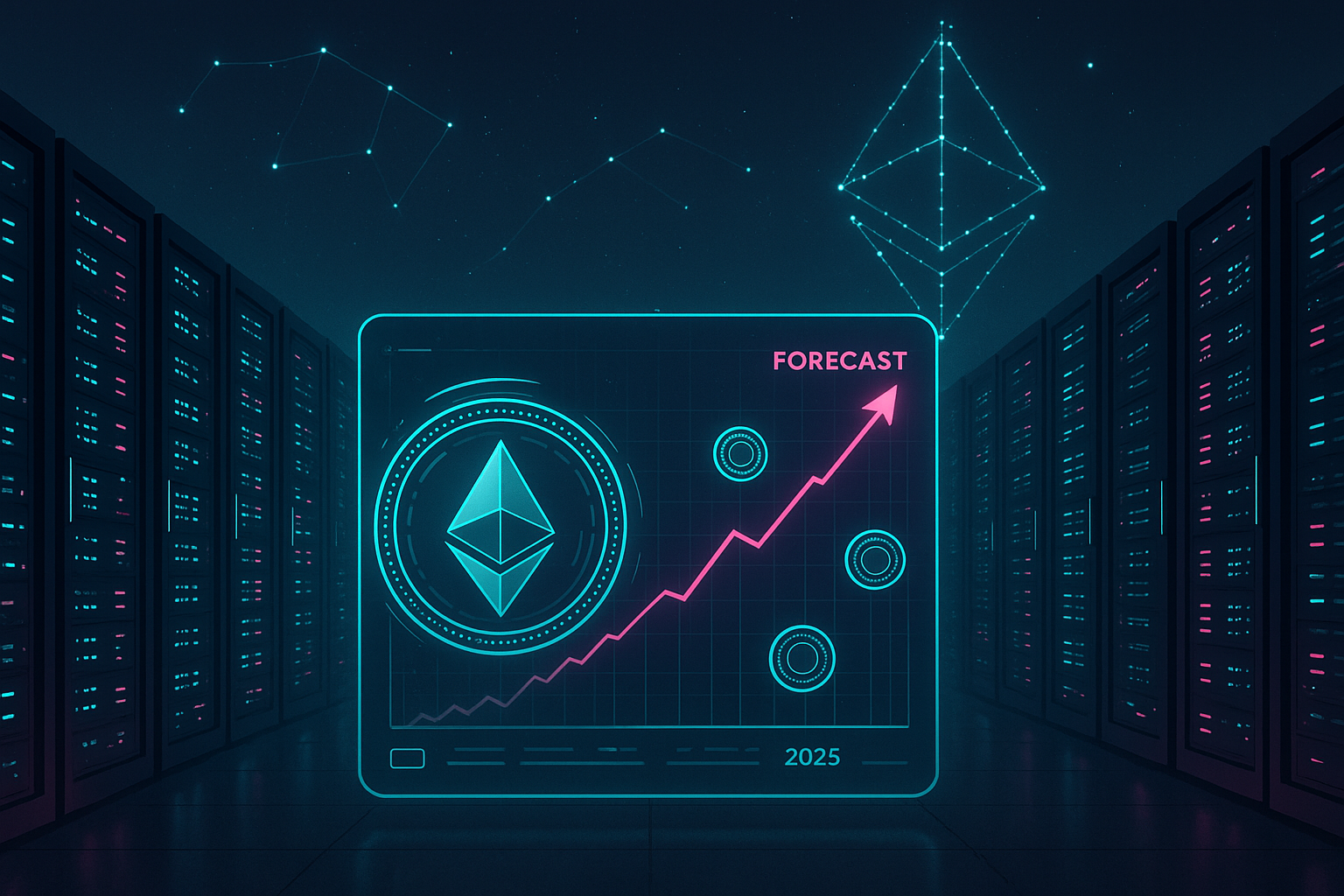 FORECAST

2025