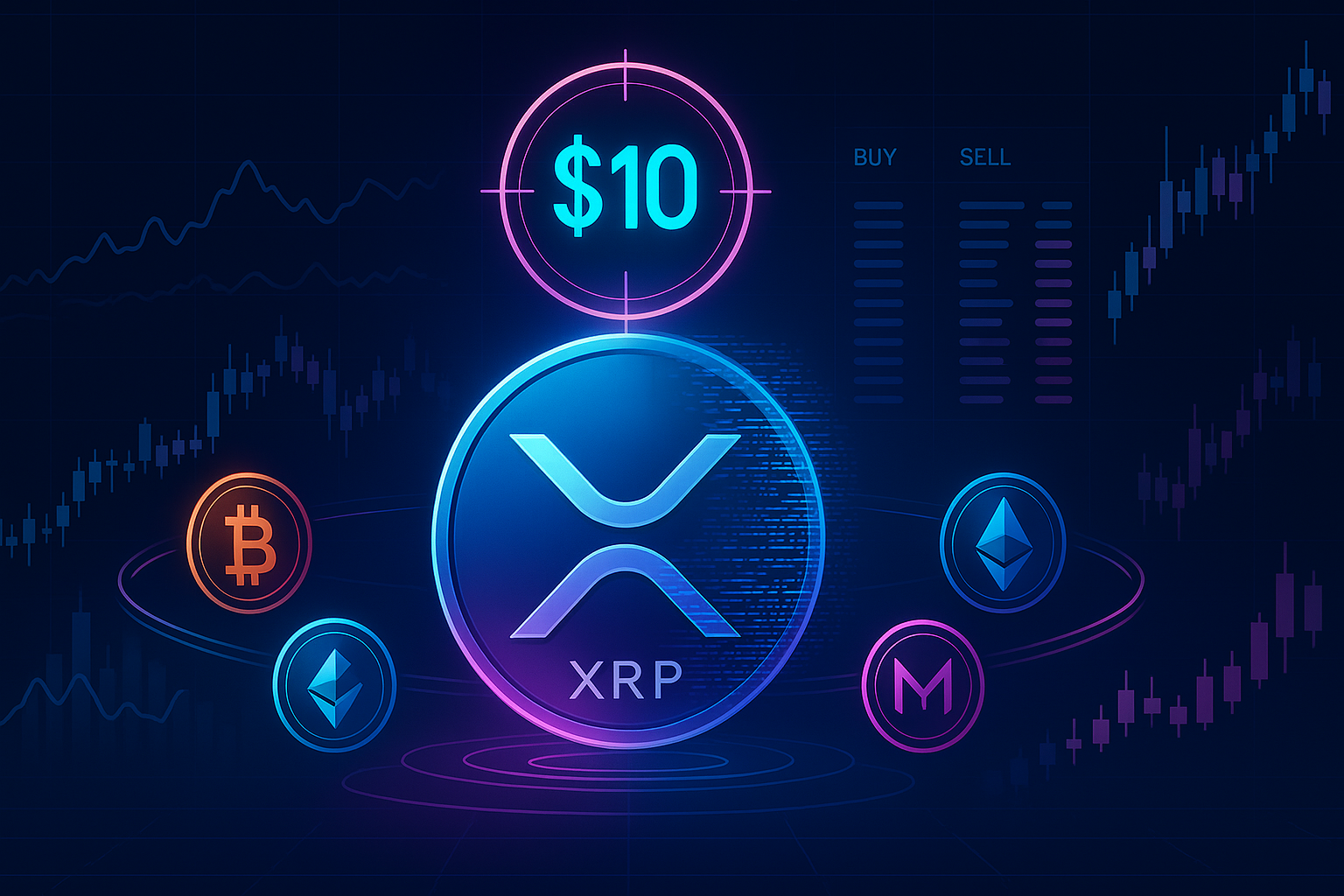 $10

BUY SELL

XRP