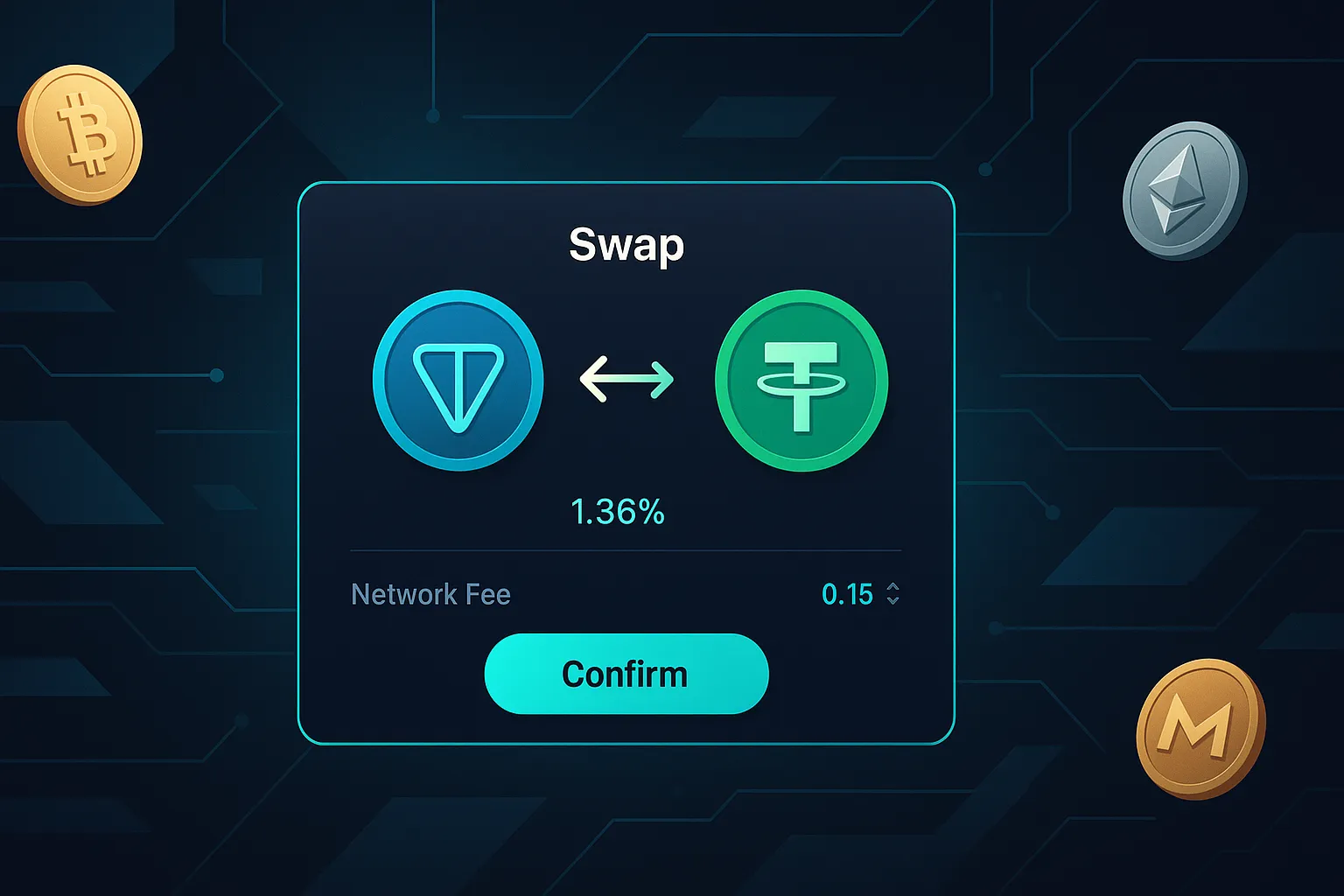 Swap

1.36%

Network Fee 0.15

Confirm