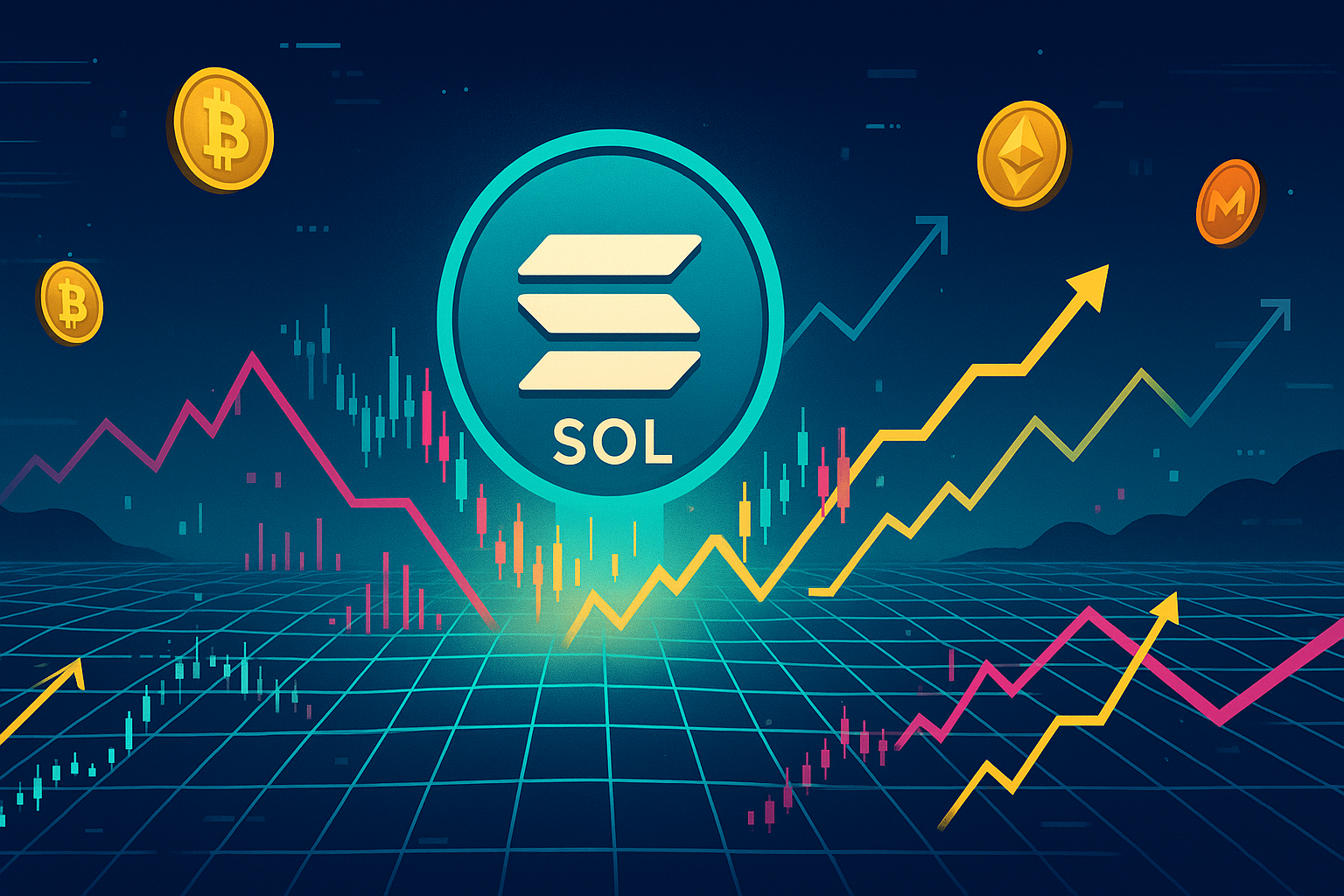 SOL