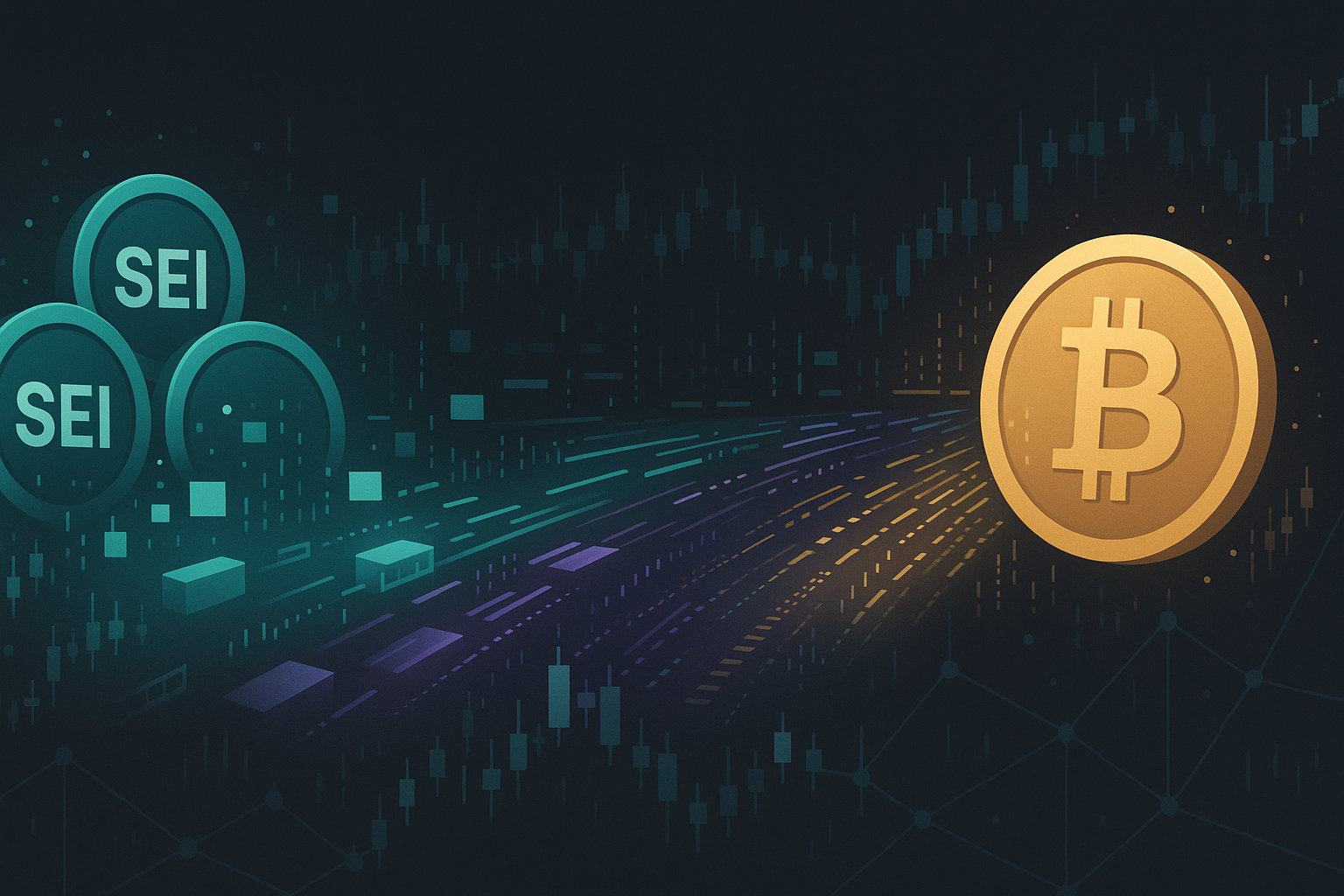 SEI

SEI

₿