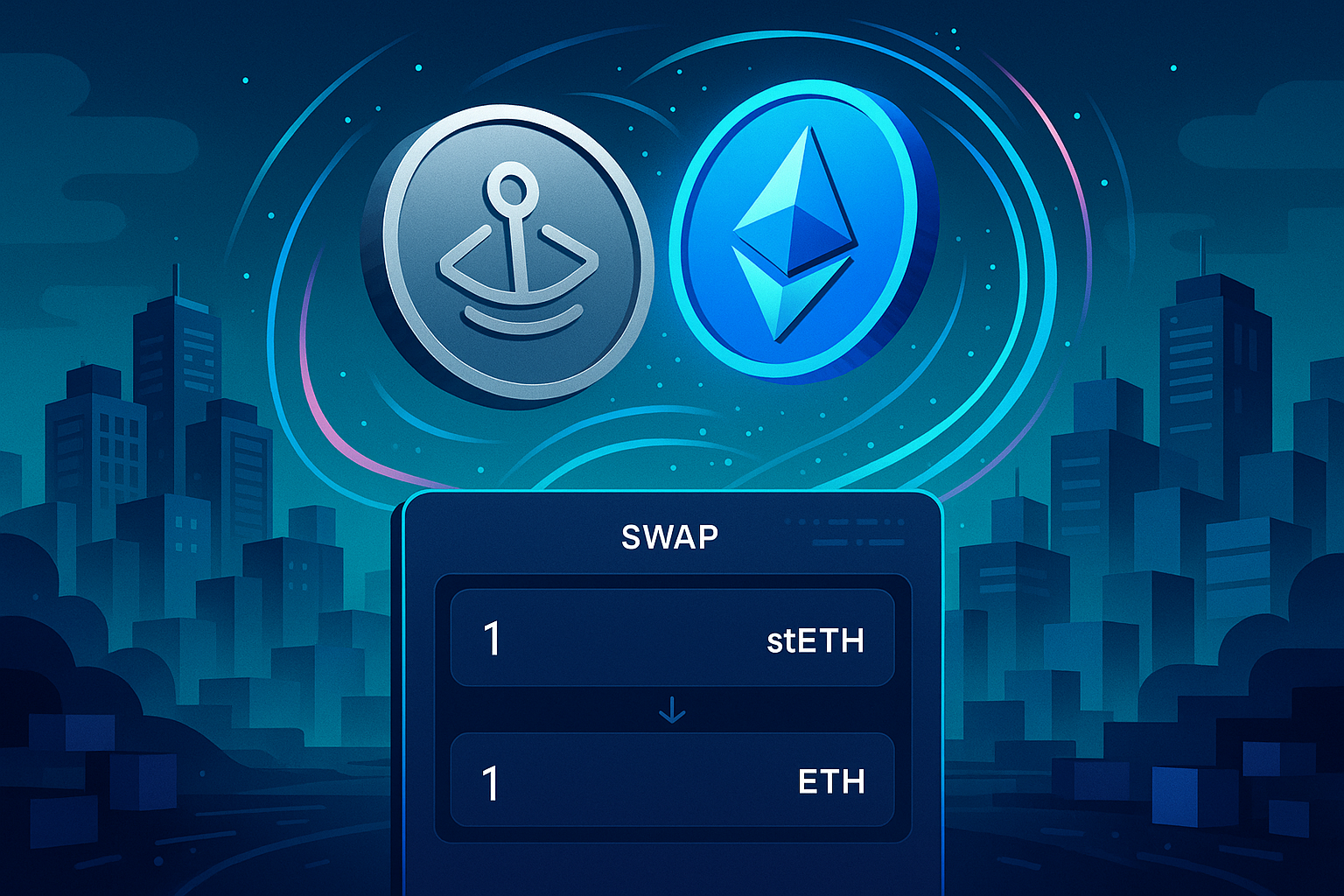 SWAP

1 stETH

↓

1 ETH