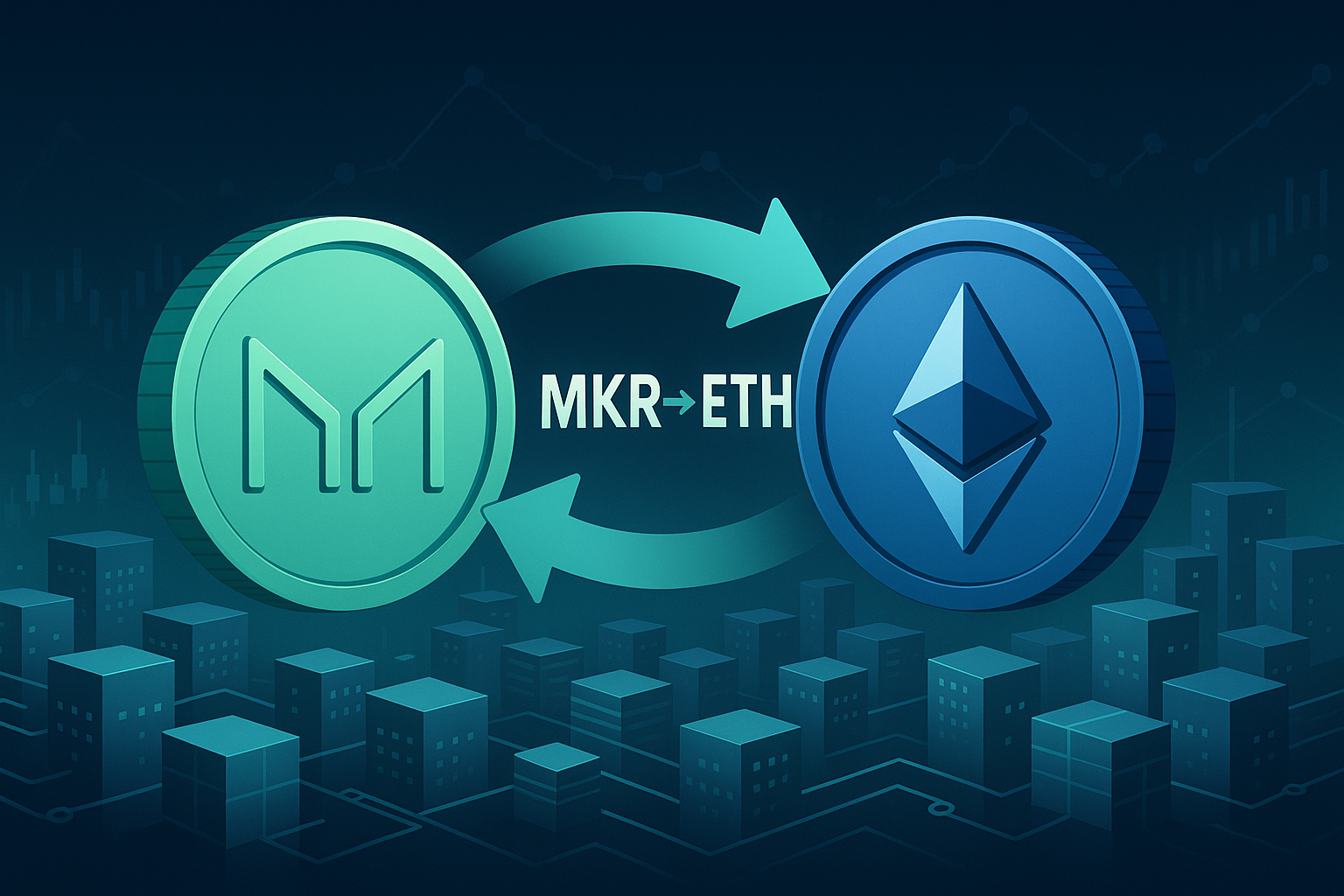 MKR→ETH