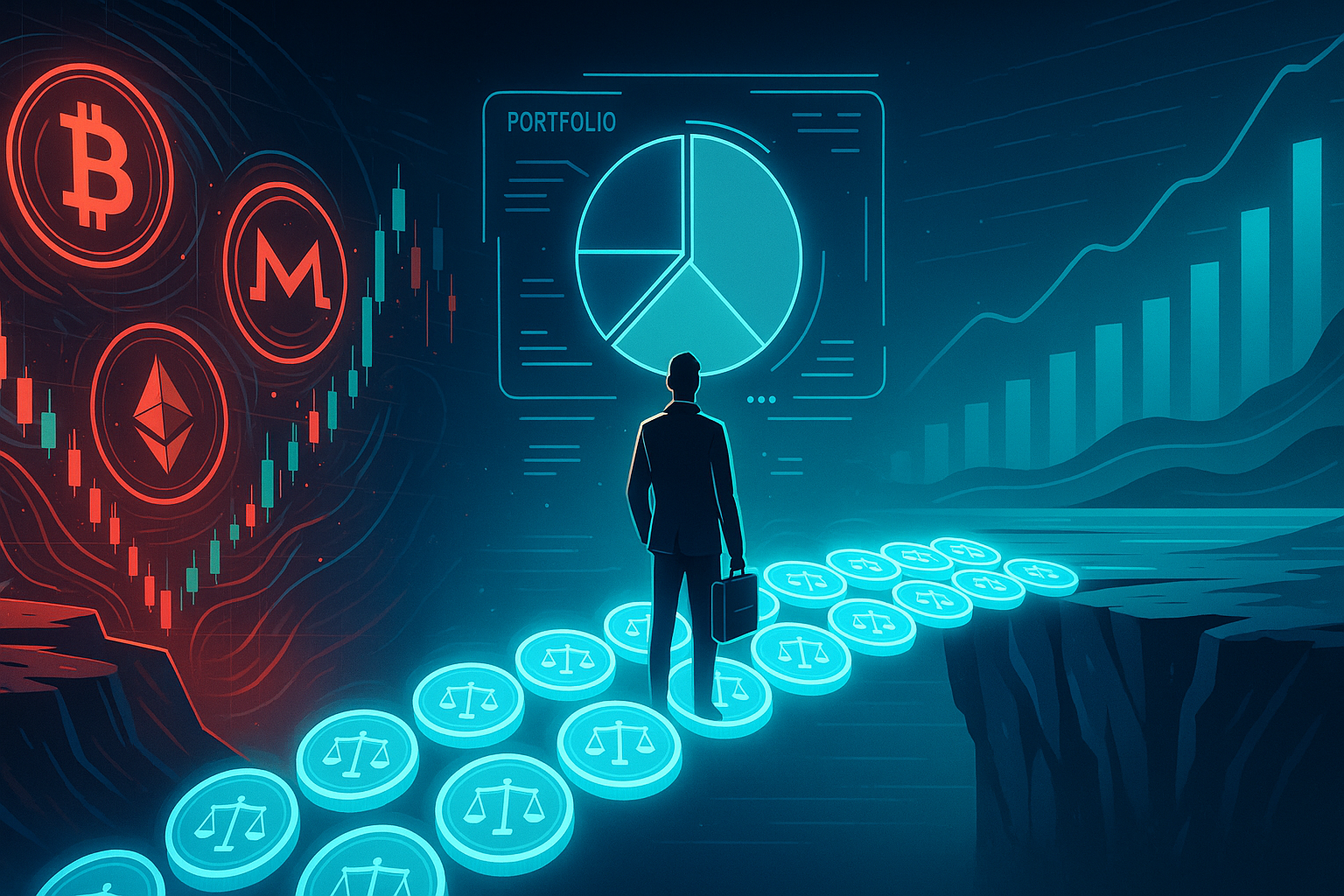 PORTFOLIO