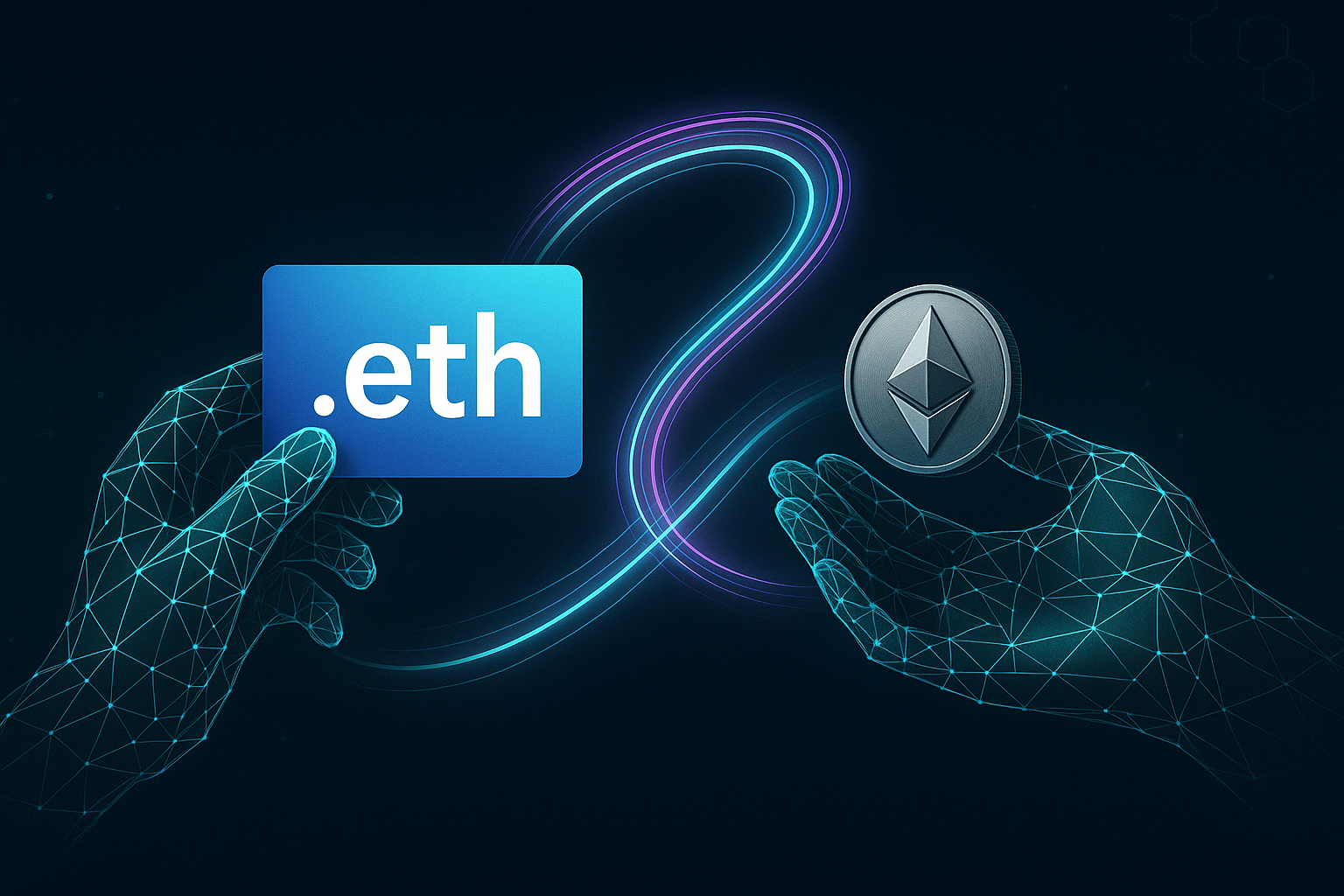 .eth