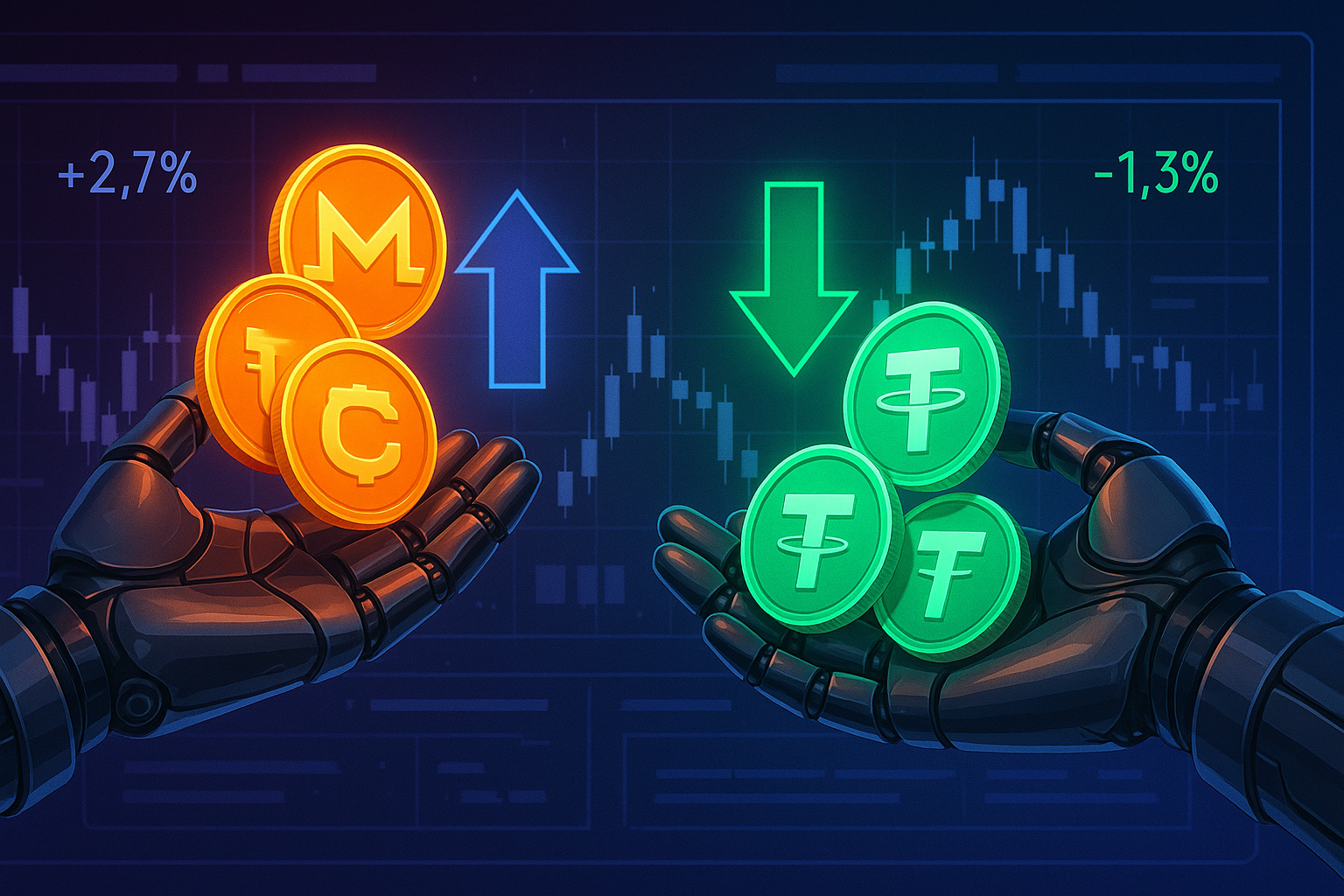 +2,7%

-1,3%