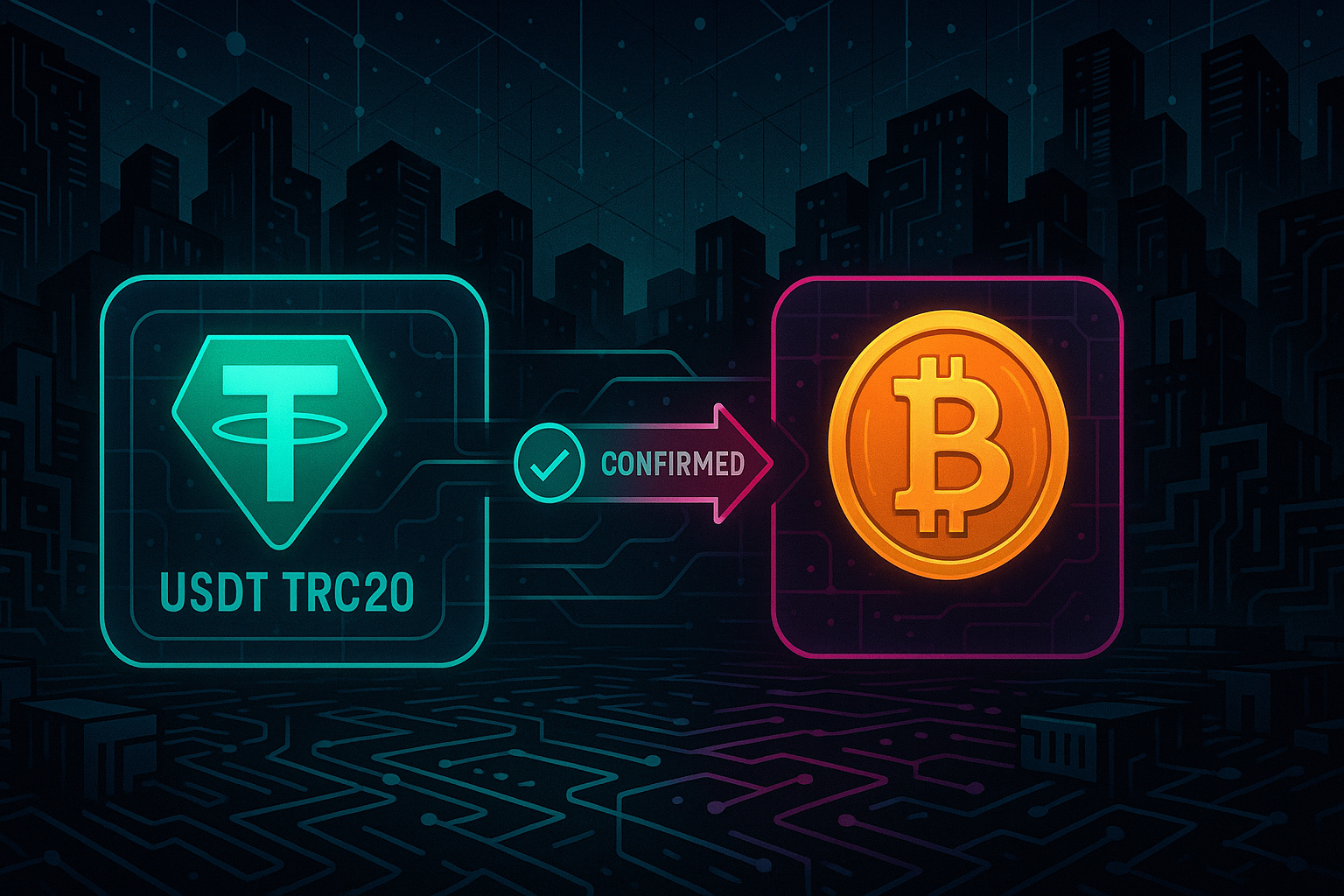 USDT TRC20

CONFIRMED