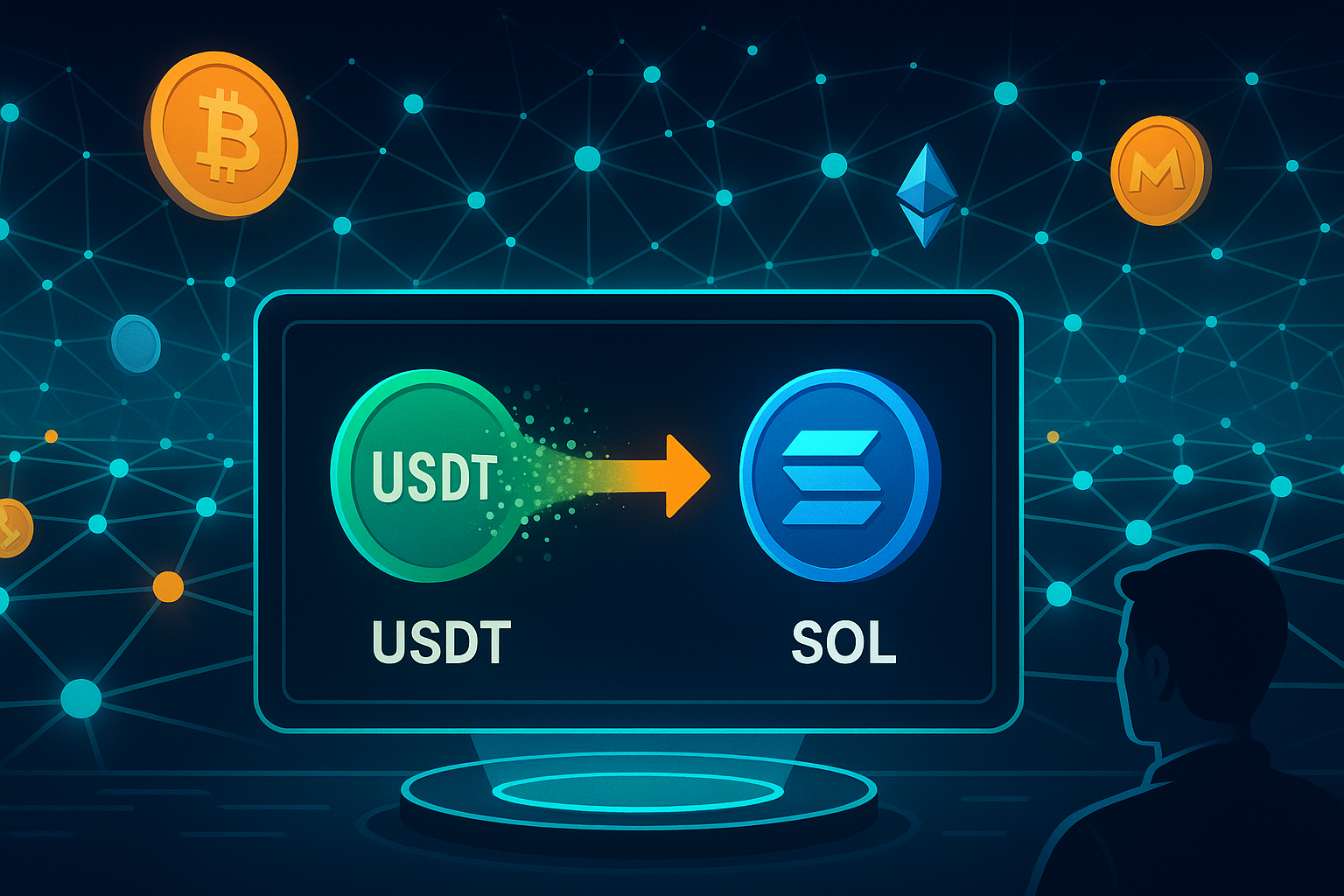 USDT

USDT

SOL