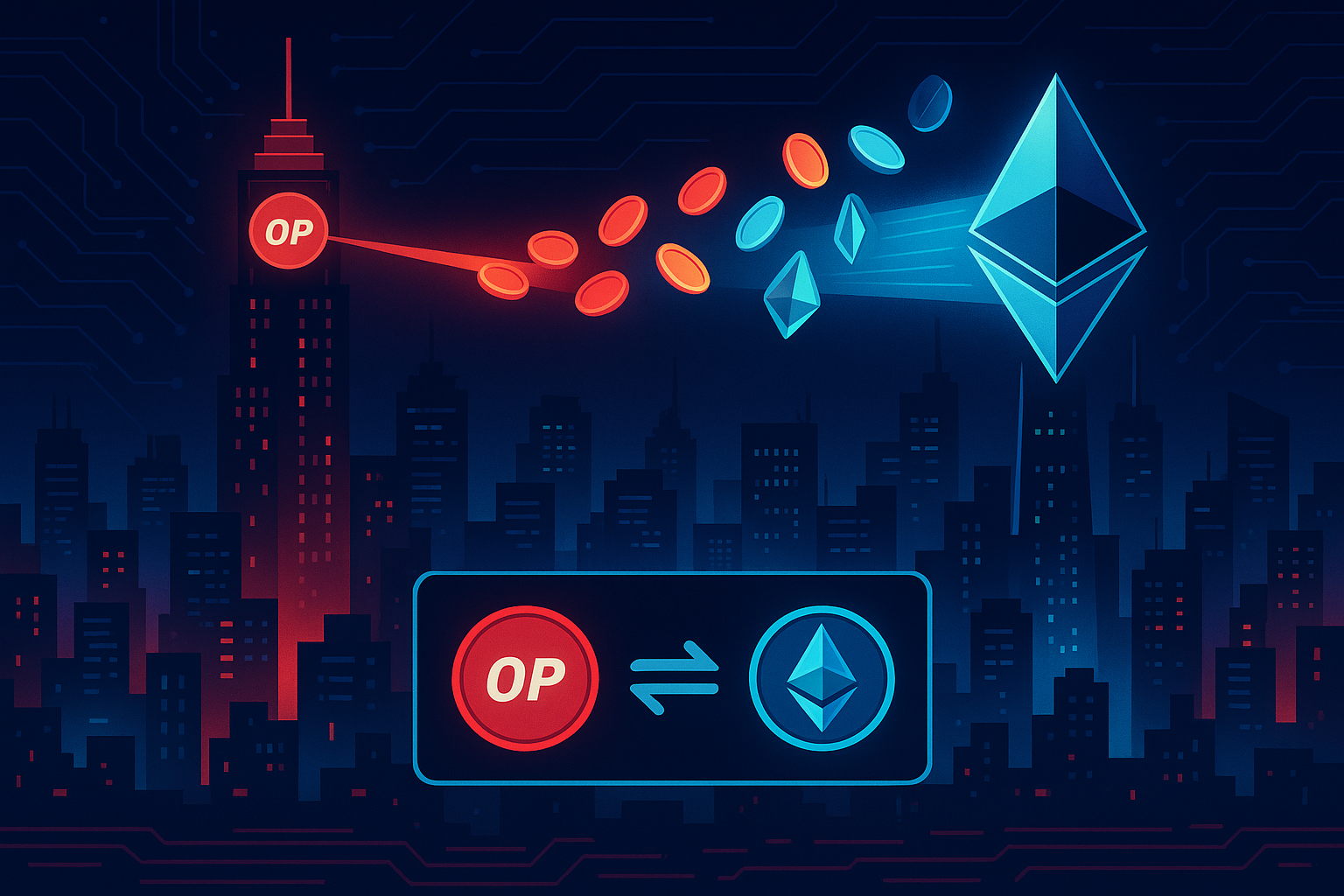 OP

OP