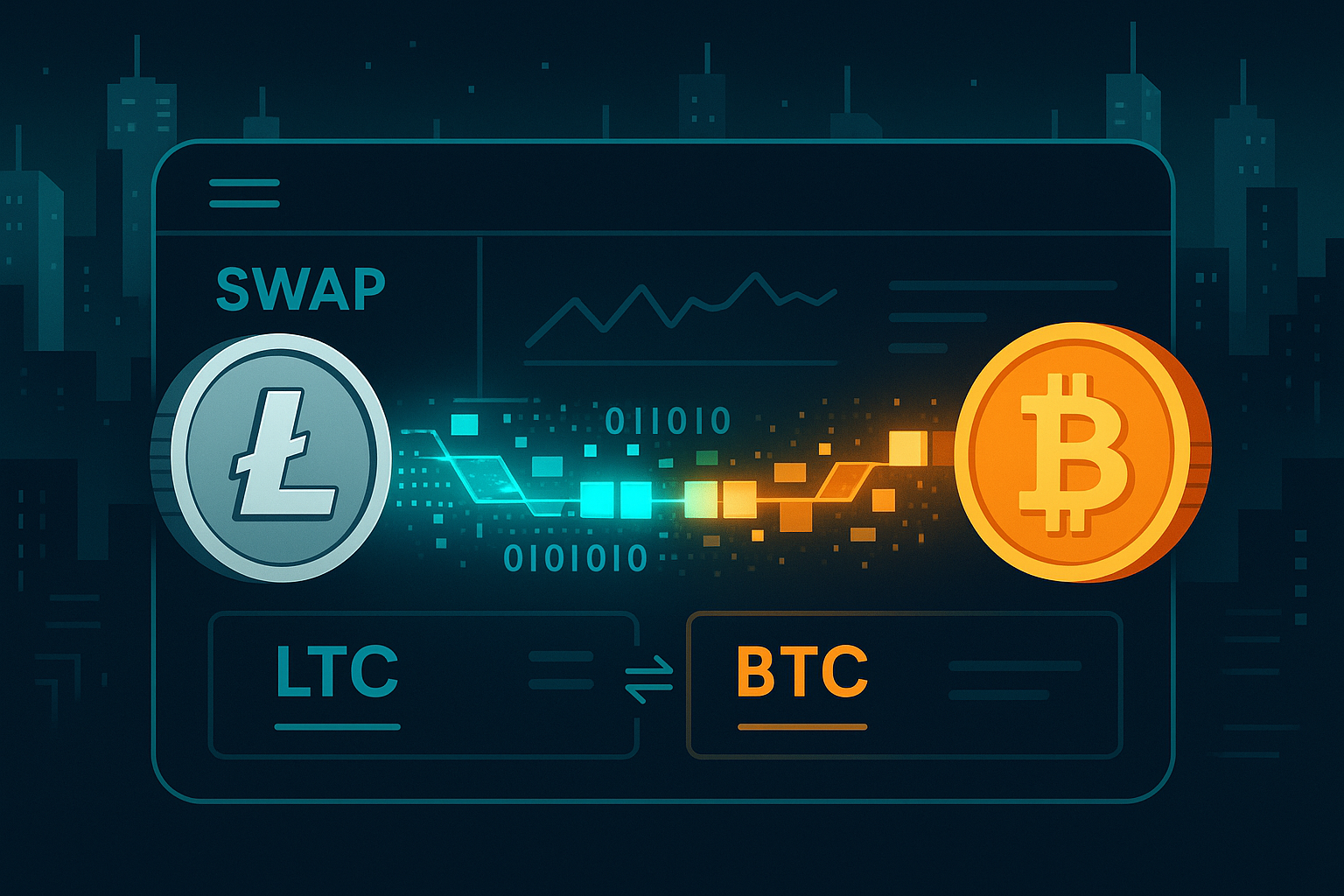 SWAP

011010

0101010

LTC

BTC