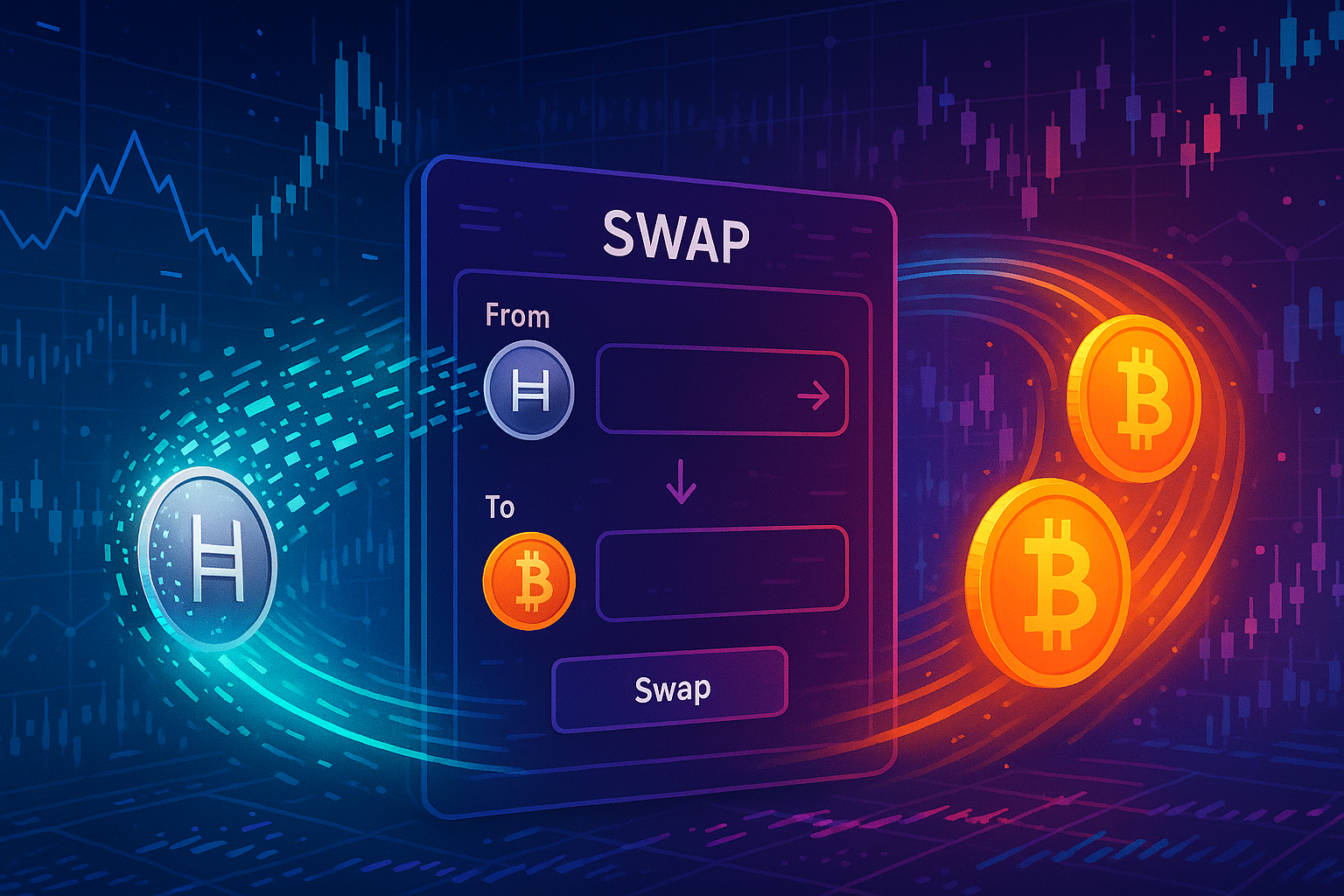 SWAP

From

To

Swap