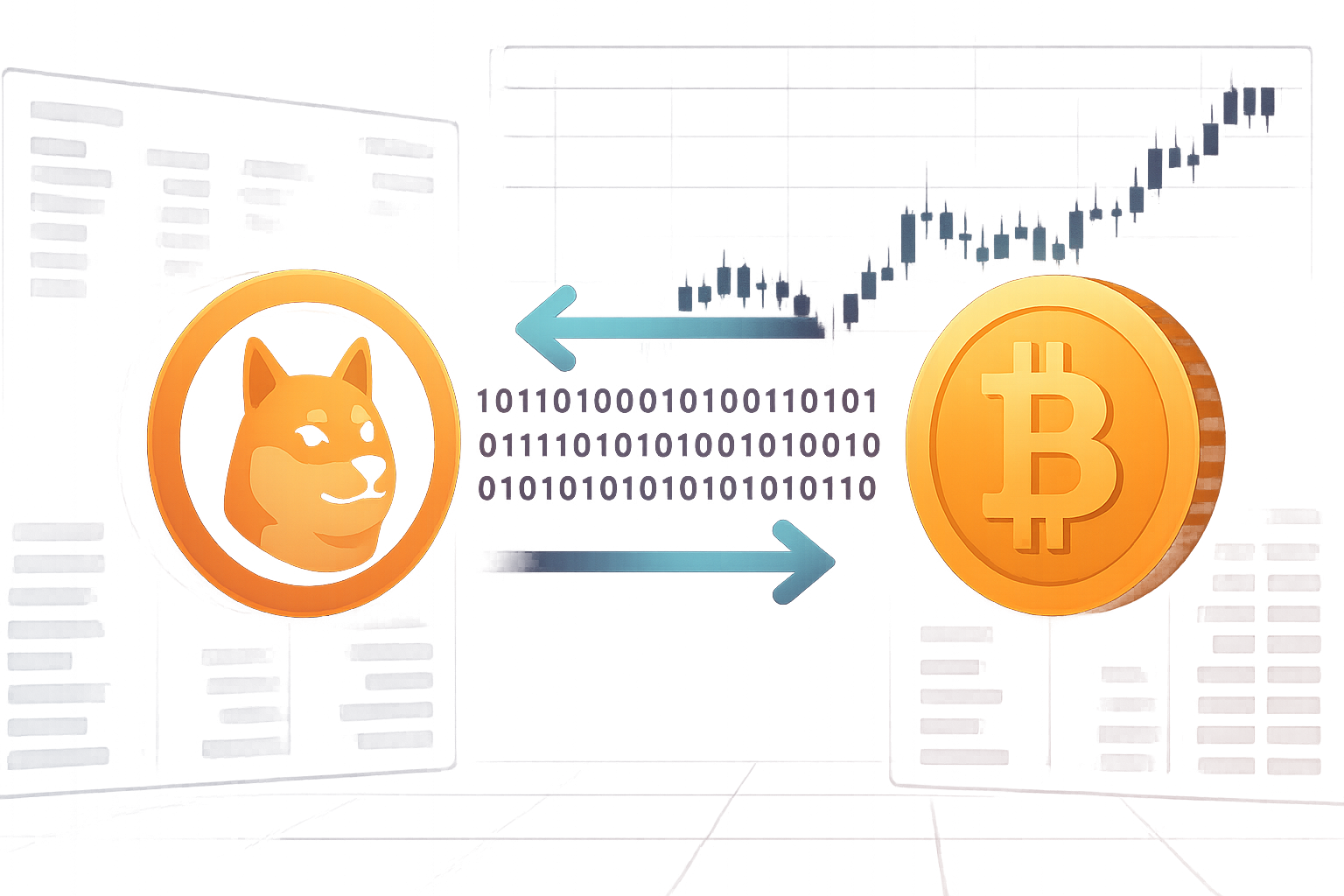 10110100010100110101
01111010101001010010
01010101010101010110