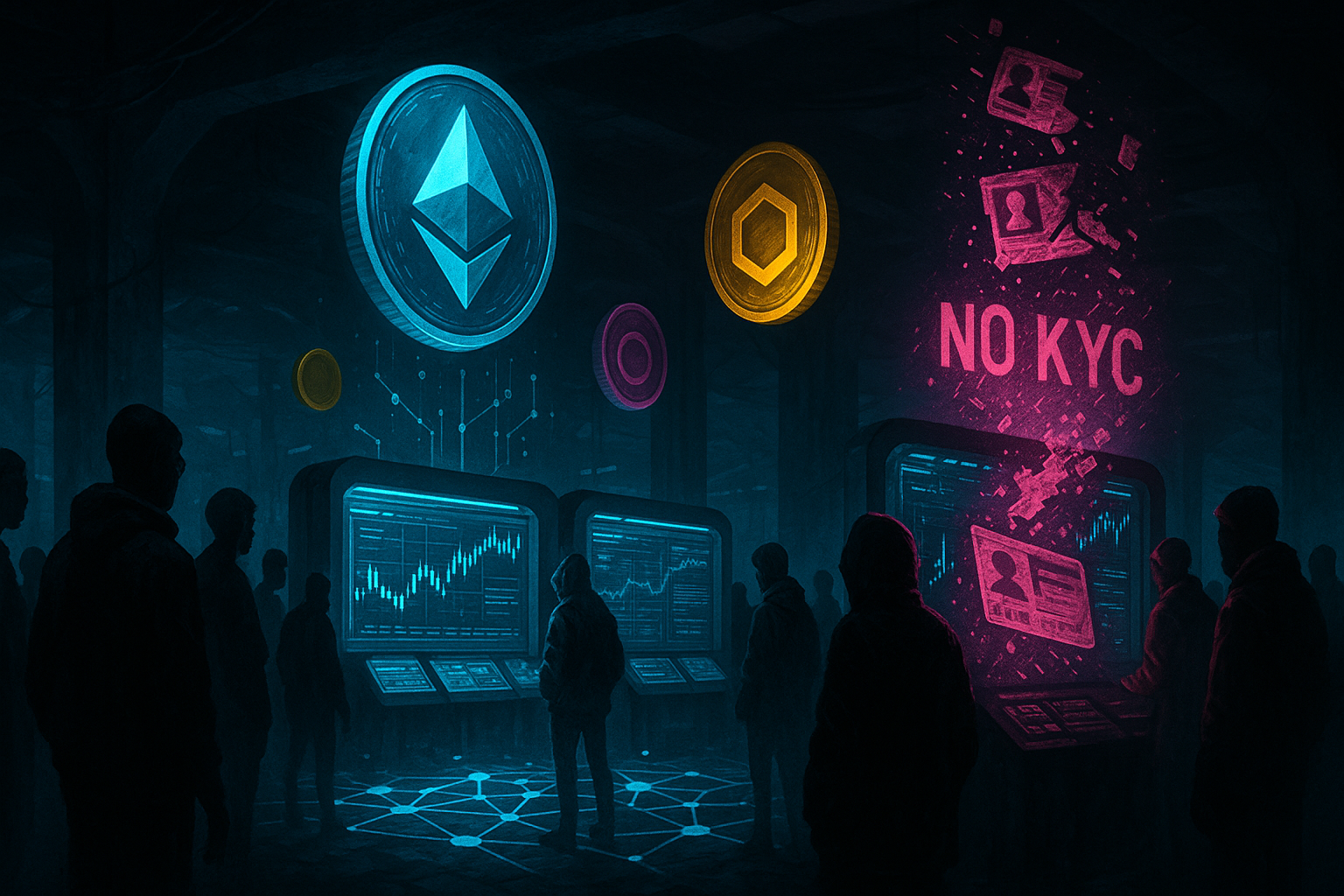 NO KYC