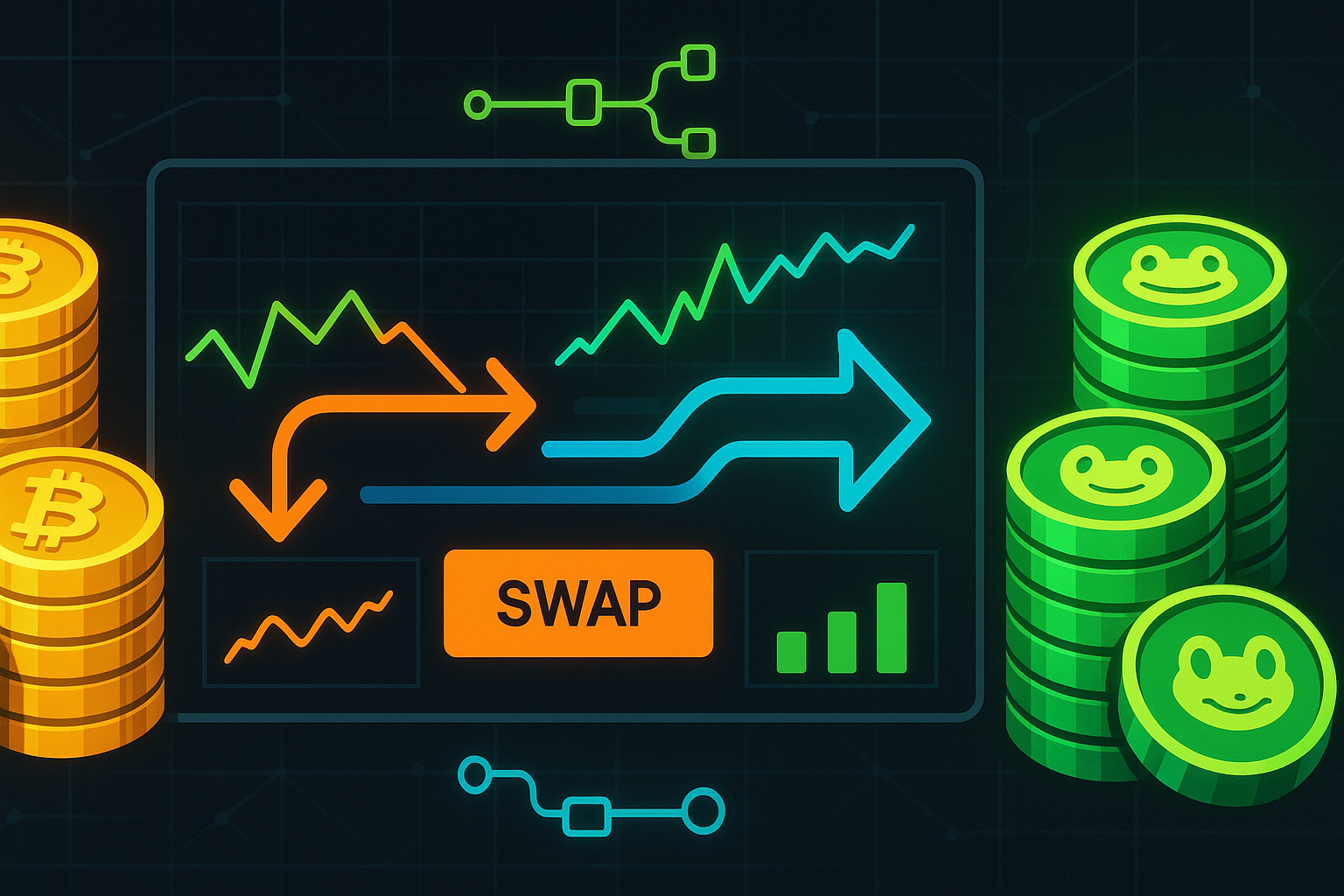 SWAP