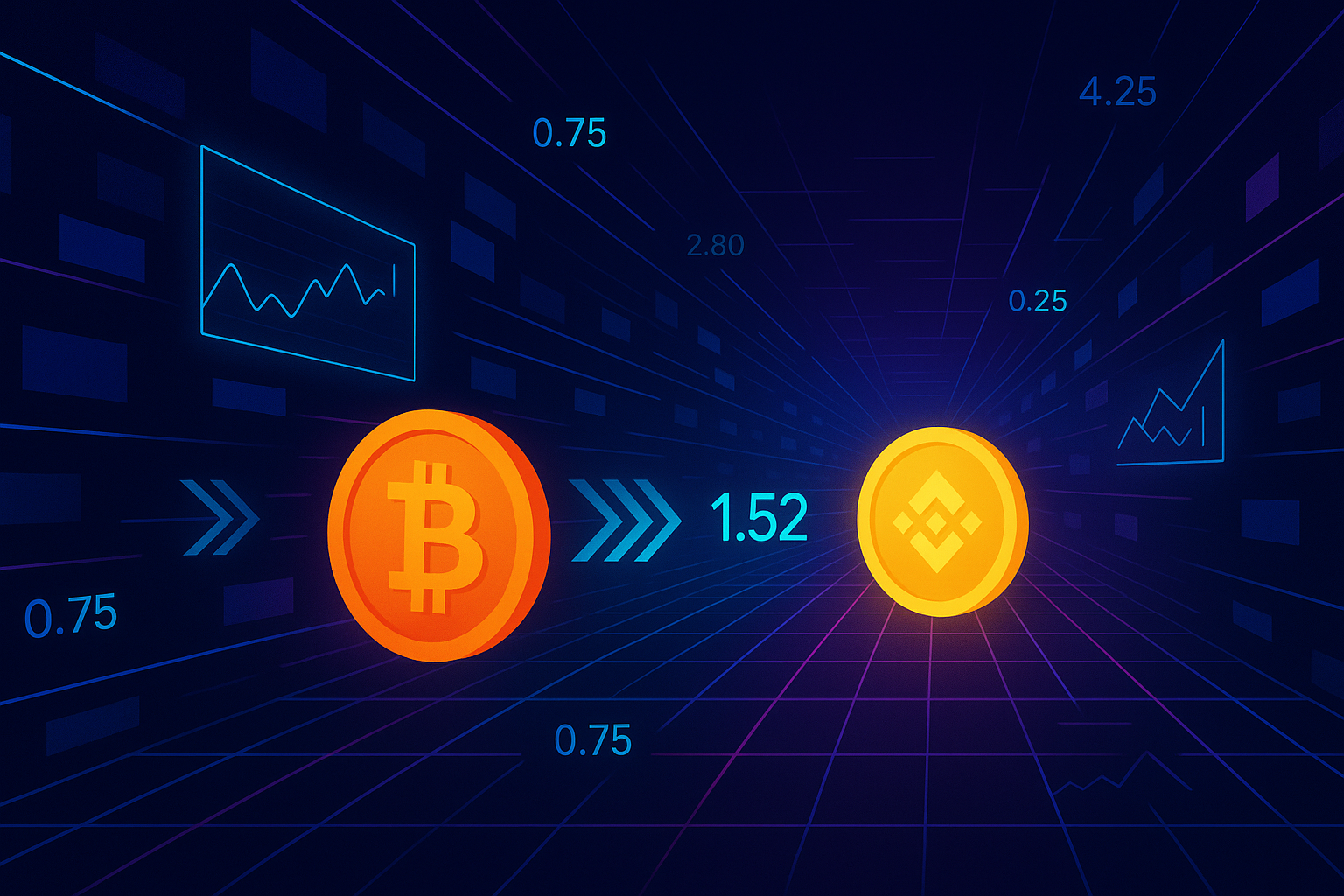 4.25

0.75

2.80

0.25

1.52

0.75

0.75