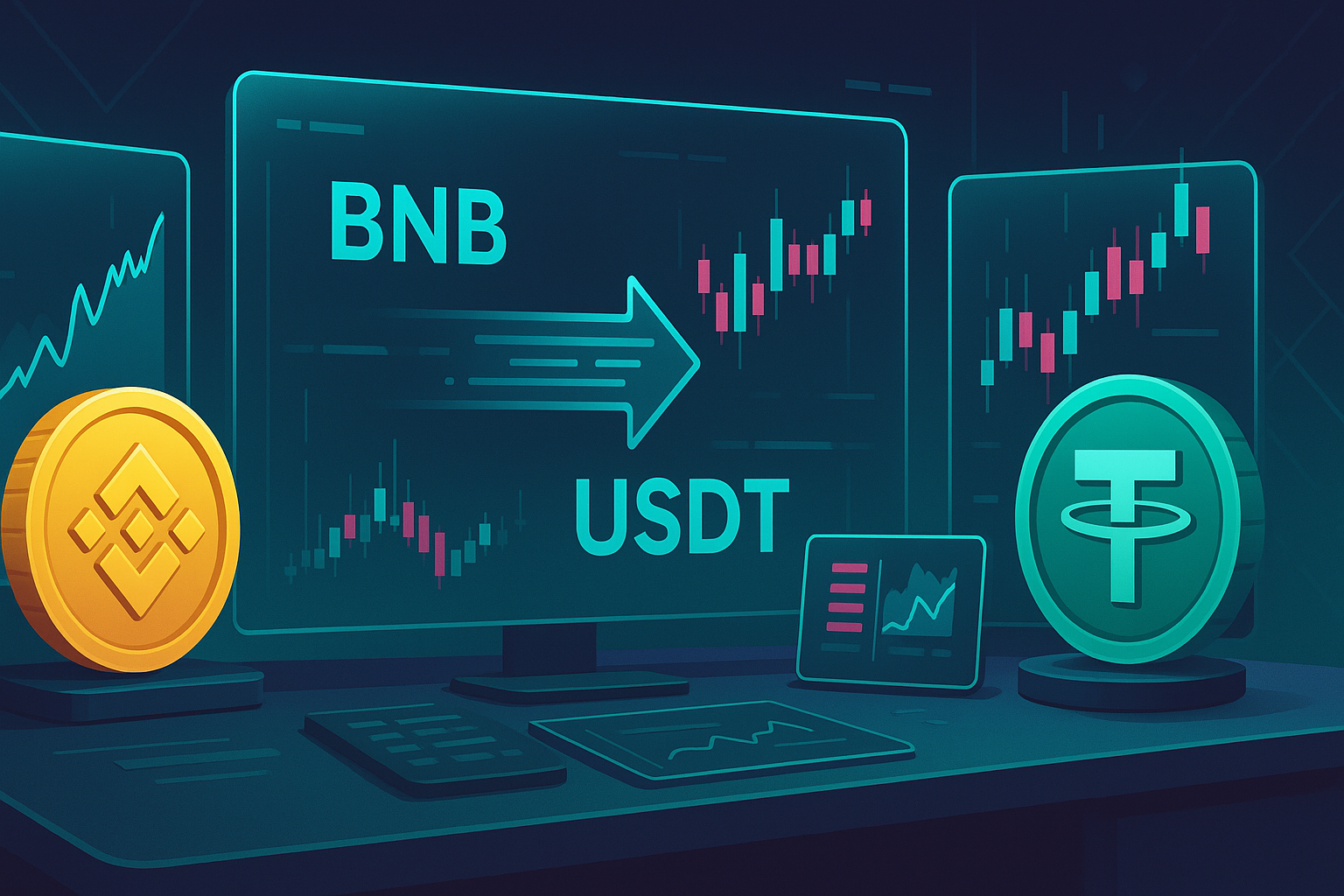 BNB

USDT