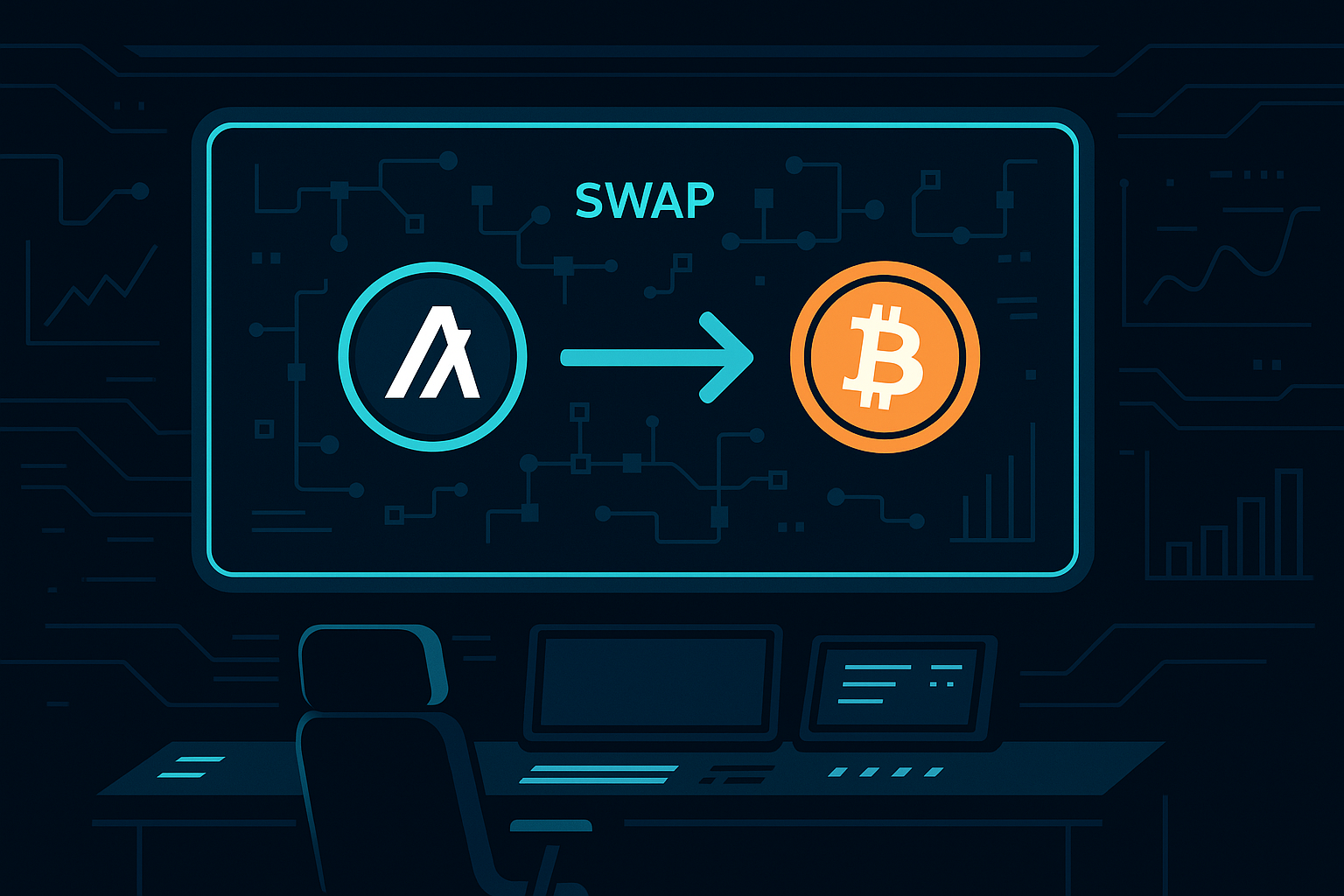 SWAP